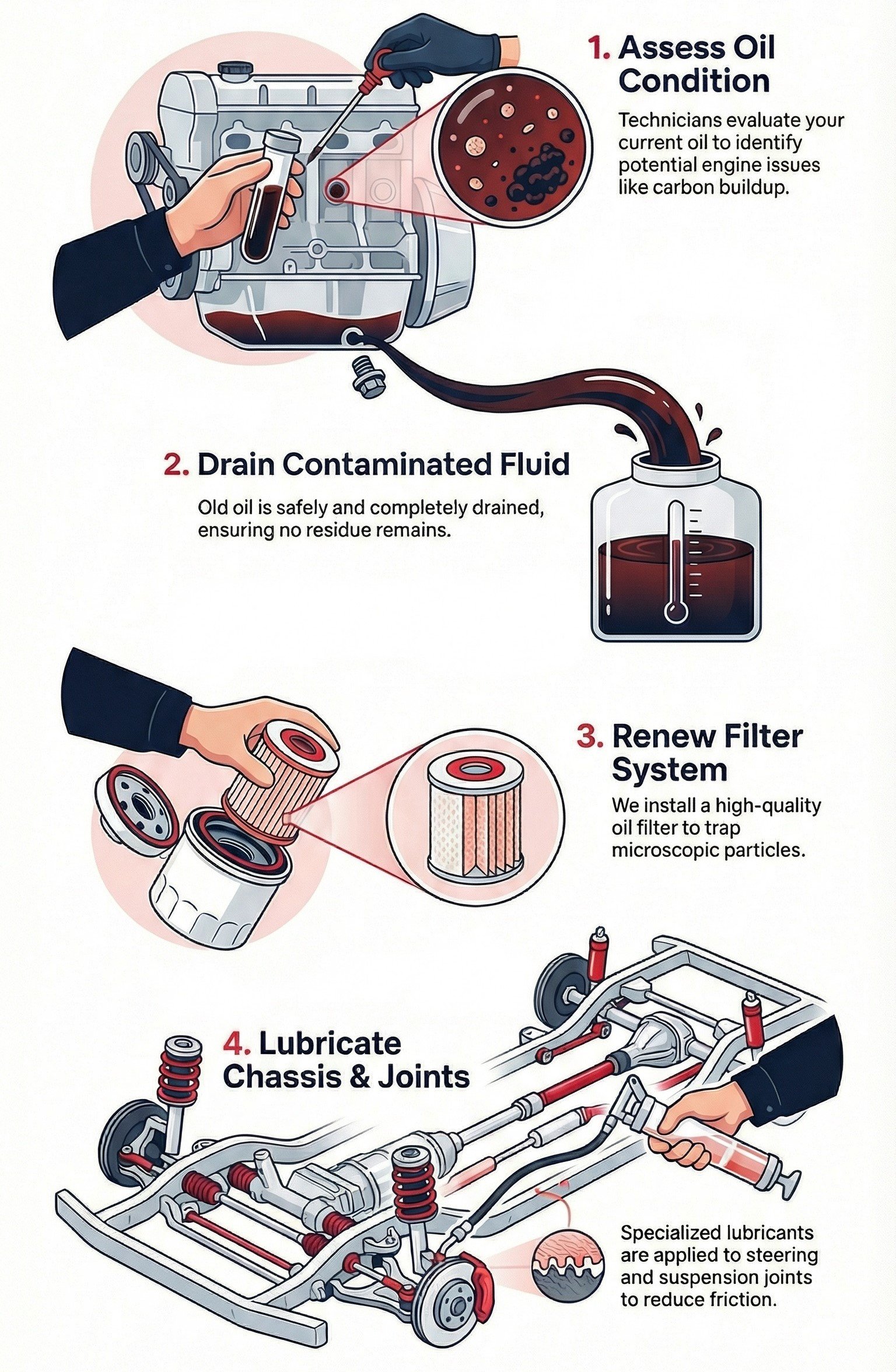 1. Assess Oil Condition

Technicians evaluate your current oil to identify potential engine issues like carbon buildup.

2. Drain Contaminated Fluid

Old oil is safely and completely drained, ensuring no residue remains.

3. Renew Filter System

We install a high-quality oil filter to trap microscopic particles.

4. Lubricate Chassis & Joints

Specialized lubricants are applied to steering and suspension joints to reduce friction.