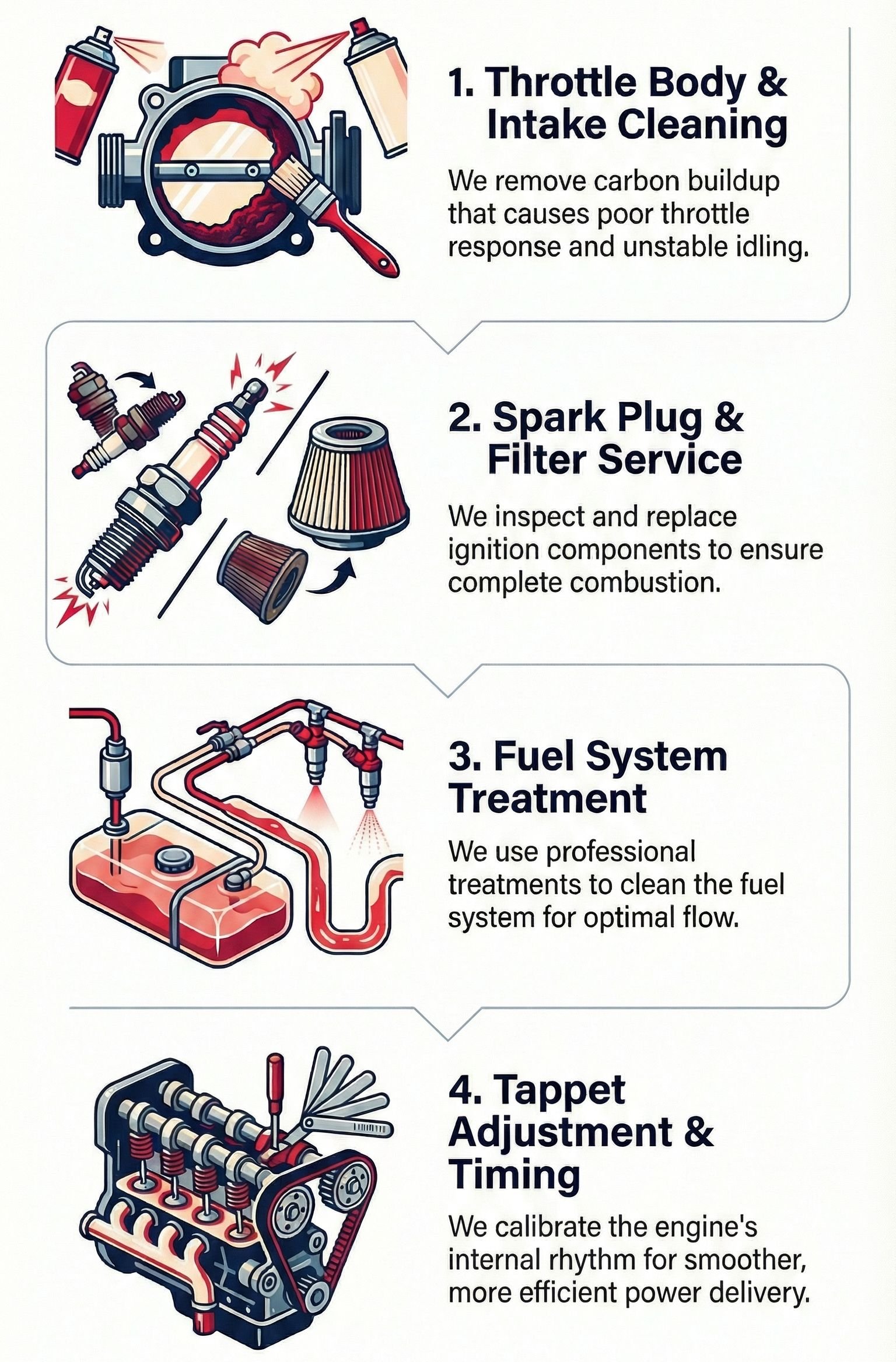 1. Throttle Body & Intake Cleaning

We remove carbon buildup that causes poor throttle response and unstable idling.

2. Spark Plug & Filter Service

We inspect and replace ignition components to ensure complete combustion.

3. Fuel System Treatment

We use professional treatments to clean the fuel system for optimal flow.

4. Tappet Adjustment & Timing

We calibrate the engine's internal rhythm for smoother, more efficient power delivery.