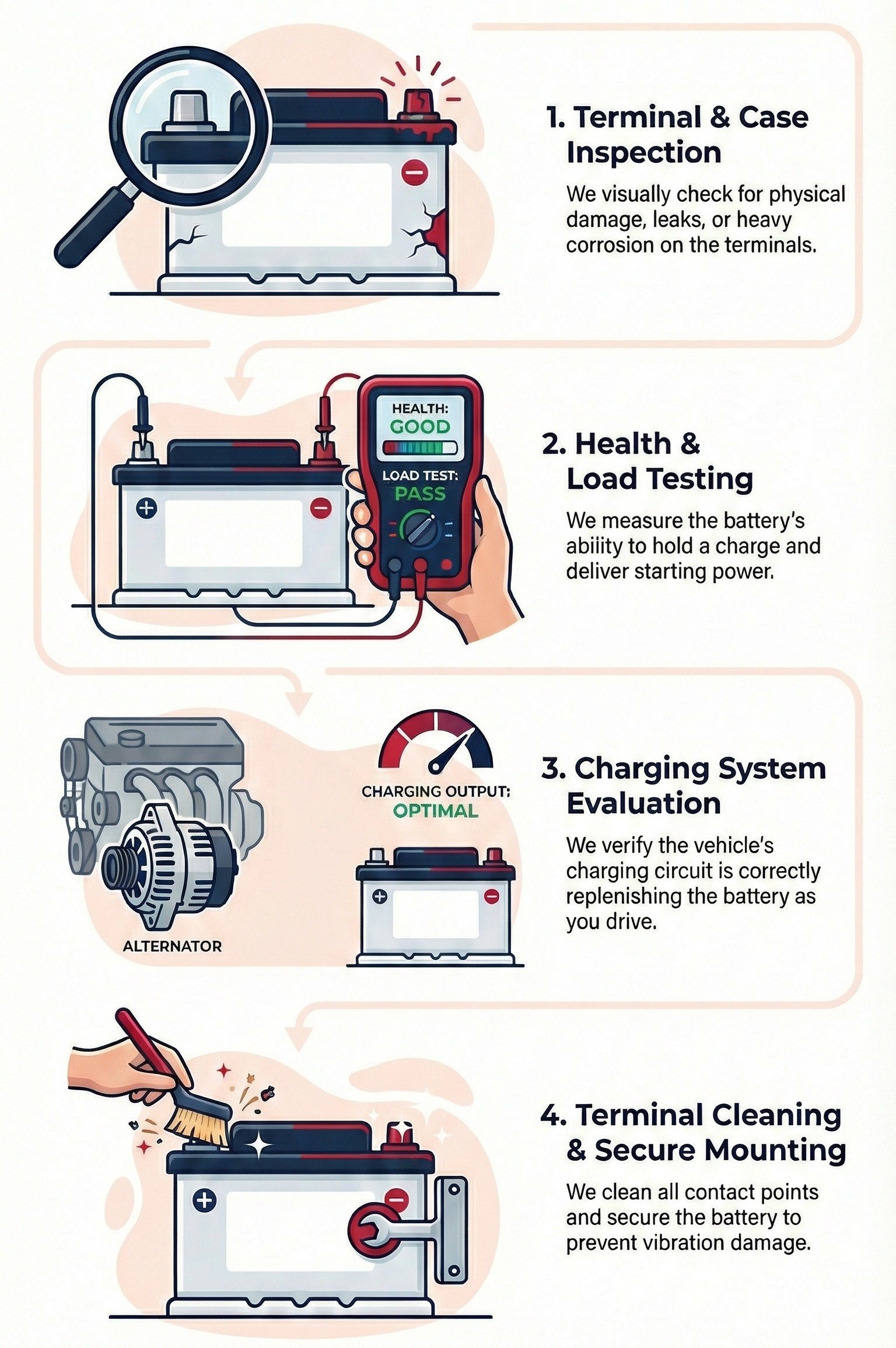 1. Terminal & Case Inspection

We visually check for physical damage, leaks, or heavy corrosion on the terminals.

HEALTH:
GOOD
LOAD TEST:
PASS

2. Health & Load Testing

We measure the battery's ability to hold a charge and deliver starting power.

CHARGING OUTPUT:
OPTIMAL

ALTERNATOR

3. Charging System Evaluation

We verify the vehicle's charging circuit is correctly replenishing the battery as you drive.

4. Terminal Cleaning & Secure Mounting

We clean all contact points and secure the battery to prevent vibration damage.