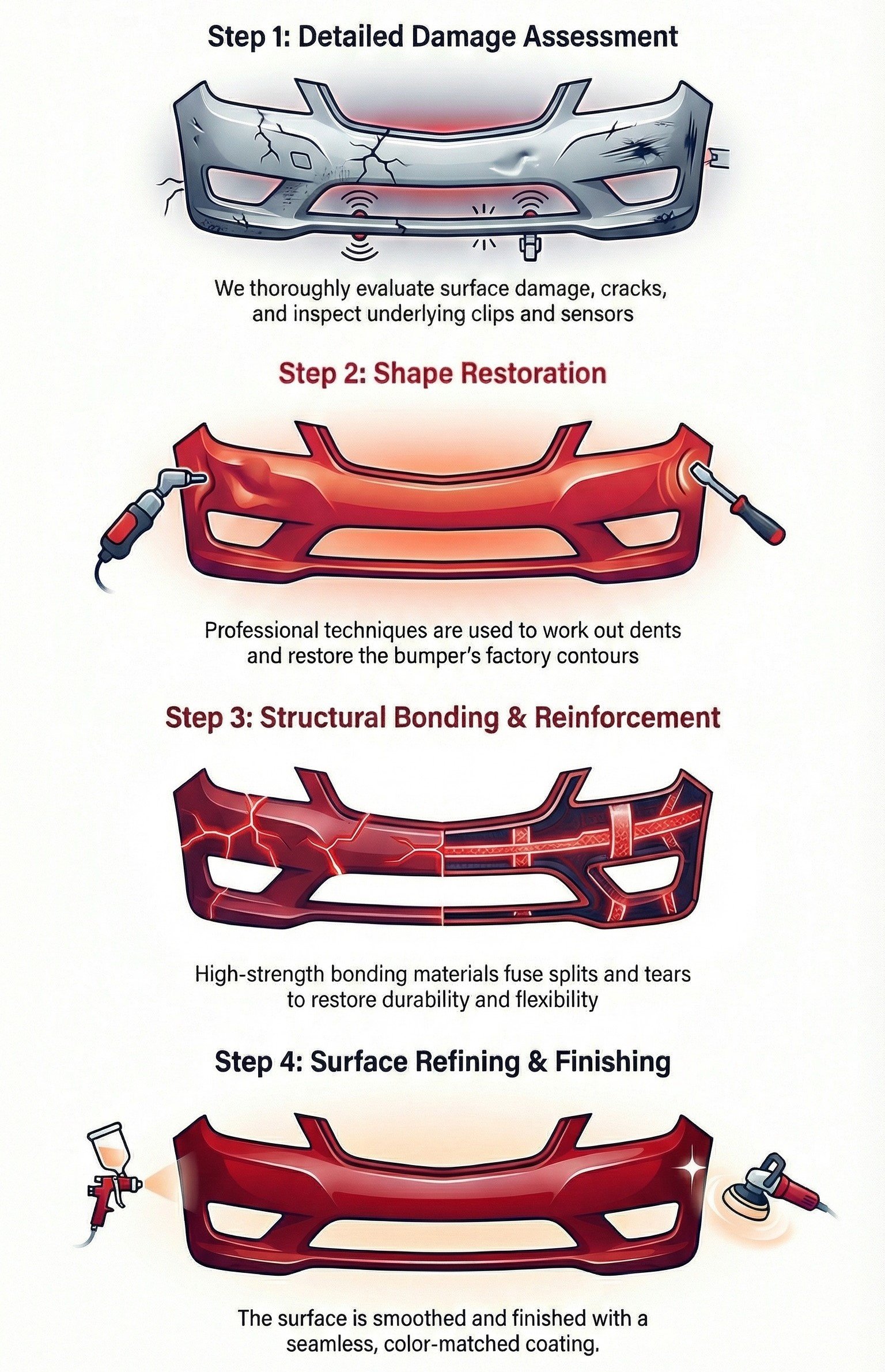 Step 1: Detailed Damage Assessment

We thoroughly evaluate surface damage, cracks, and inspect underlying clips and sensors

Step 2: Shape Restoration

Professional techniques are used to work out dents and restore the bumper's factory contours

Step 3: Structural Bonding & Reinforcement

High-strength bonding materials fuse splits and tears to restore durability and flexibility

Step 4: Surface Refining & Finishing

The surface is smoothed and finished with a seamless, color-matched coating.