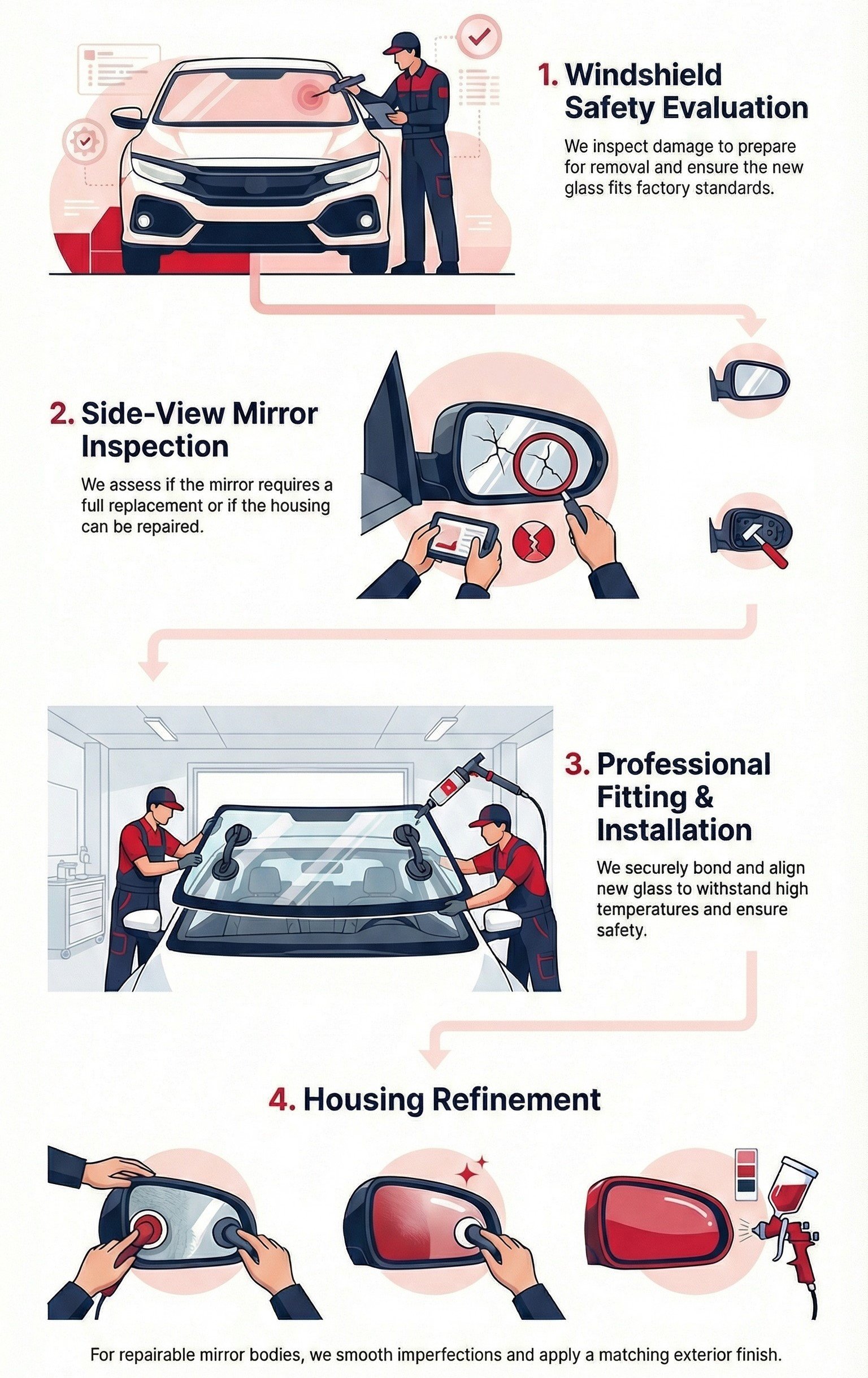 1. Windshield Safety Evaluation

We inspect damage to prepare for removal and ensure the new glass fits factory standards.

2. Side-View Mirror Inspection

We assess if the mirror requires a full replacement or if the housing can be repaired.

3. Professional Fitting & Installation

We securely bond and align new glass to withstand high temperatures and ensure safety.

4. Housing Refinement

For repairable mirror bodies, we smooth imperfections and apply a matching exterior finish.